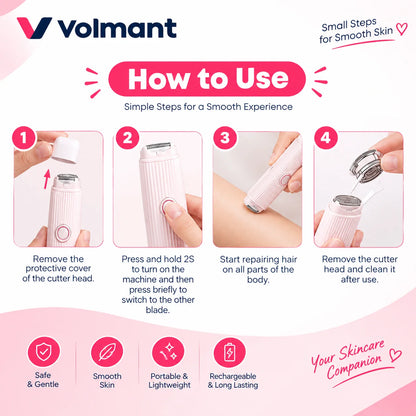 Volmant

Small Steps for Smooth Skin

How to Use

Simple Steps for a Smooth Experience

1

Remove the protective cover of the cutter head.

2

Press and hold 2S to turn on the machine and then press briefly to switch to the other blade.

3

Start repairing hair on all parts of the body.

4

Remove the cutter head and clean it after use.

Safe & Gentle

Smooth Skin

Portable & Lightweight

Rechargeable & Long Lasting

Your Skincare Companion